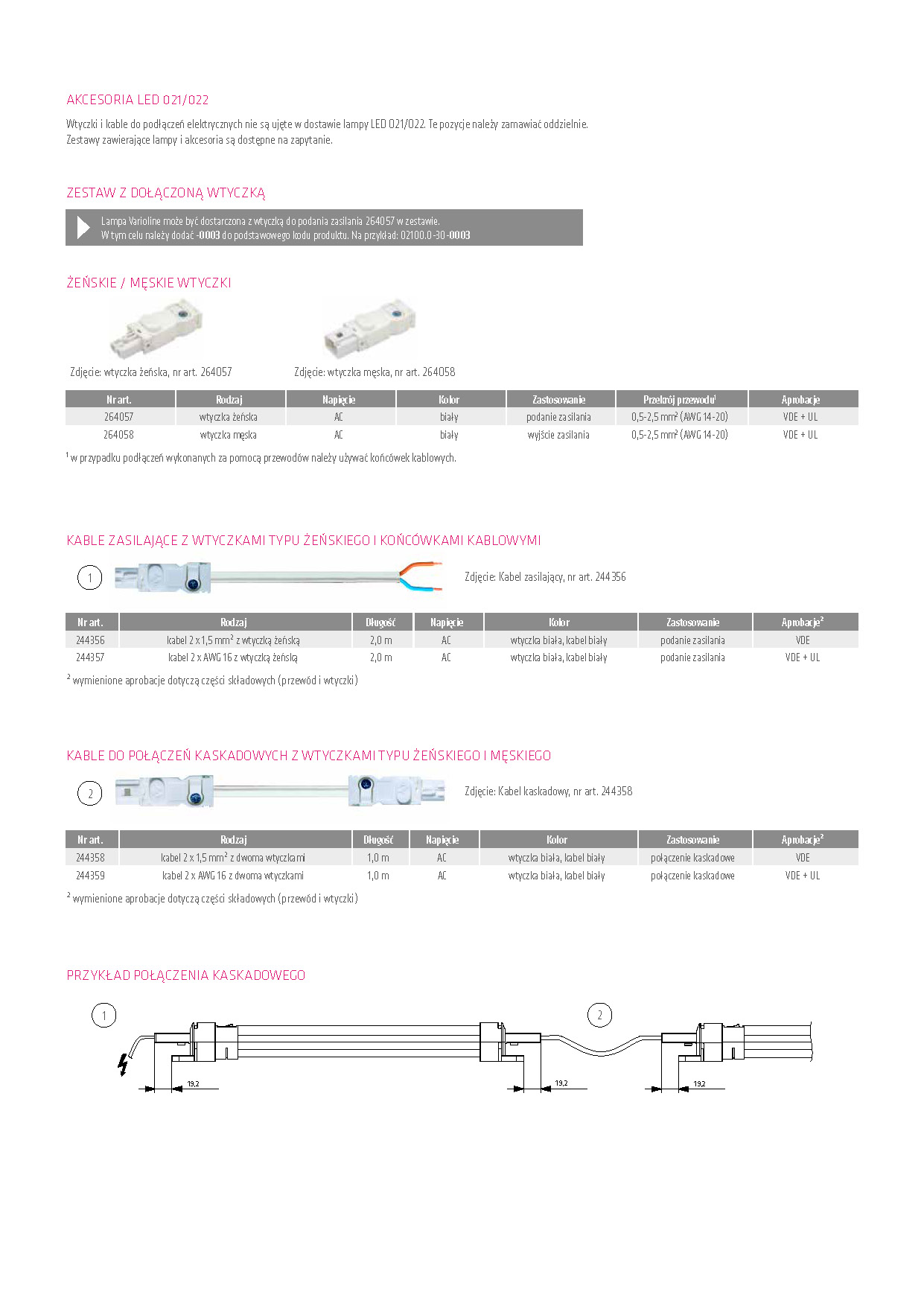 AKCESORIA LED 021/022

Wtyczki i kable do podłączeń elektrycznych nie są ujęte w dostawie lampy LED 021/022. Te pozycje należy zamawiać oddzielnie. Zestawy zawierające lampy i akcesoria są dostępne na zapytanie.

ZESTAW Z DOŁĄCZONĄ WTYCZKĄ

Lampa Varioline może być dostarczona z wtyczką do podania zasilania 264057 w zestawie. W tym celu należy dodać -0003 do podstawowego kodu produktu. Na przykład: 02100.0-30-0003

ŻEŃSKIE / MĘSKIE WTYCZKI

Zdjęcie: wtyczka żeńska, nr art. 264057

Zdjęcie: wtyczka męska, nr art. 264058

| Nr art. | Rodzaj | Napięcie | Kolor | Zastosowanie | Przekrój przewodu$^1$ | Aprobacje |
|---|---|---|---|---|---|---|
| 264057 | wtyczka żeńska | AC | biały | podanie zasilania | 0,5-2,5 mm$^2$ (AWG 14-20) | VDE + UL |
| 264058 | wtyczka męska | AC | biały | wyjście zasilania | 0,5-2,5 mm$^2$ (AWG 14-20) | VDE + UL |

$^1$ w przypadku podłączeń wykonanych za pomocą przewodów należy używać końcówek kablowych.

KABLE ZASILAJĄCE Z WTYCZKAMI TYPU ŻEŃSKIEGO I KOŃCÓWKAMI KABLOWYMI

1

Zdjęcie: Kabel zasilający, nr art. 244356

| Nr art. | Rodzaj | Długość | Napięcie | Kolor | Zastosowanie | Aprobacje$^2$ |
|---|---|---|---|---|---|---|
| 244356 | kabel 2 x 1,5 mm$^2$ z wtyczką żeńską | 2,0 m | AC | wtyczka biała, kabel biały | podanie zasilania | VDE |
| 244357 | kabel 2 x AWG 16 z wtyczką żeńską | 2,0 m | AC | wtyczka biała, kabel biały | podanie zasilania | VDE + UL |

$^2$ wymienione aprobacje dotyczą części składowych (przewód i wtyczki)

KABLE DO POŁĄCZEŃ KASKADOWYCH Z WTYCZKAMI TYPU ŻEŃSKIEGO I MĘSKIEGO

2

Zdjęcie: Kabel kaskadowy, nr art. 244358

| Nr art. | Rodzaj | Długość | Napięcie | Kolor | Zastosowanie | Aprobacje$^2$ |
|---|---|---|---|---|---|---|
| 244358 | kabel 2 x 1,5 mm$^2$ z dwoma wtyczkami | 1,0 m | AC | wtyczka biała, kabel biały | połączenie kaskadowe | VDE |
| 244359 | kabel 2 x AWG 16 z dwoma wtyczkami | 1,0 m | AC | wtyczka biała, kabel biały | połączenie kaskadowe | VDE + UL |

$^2$ wymienione aprobacje dotyczą części składowych (przewód i wtyczki)

PRZYKŁAD POŁĄCZENIA KASKADOWEGO

1

2

19,2

19,2

19,2