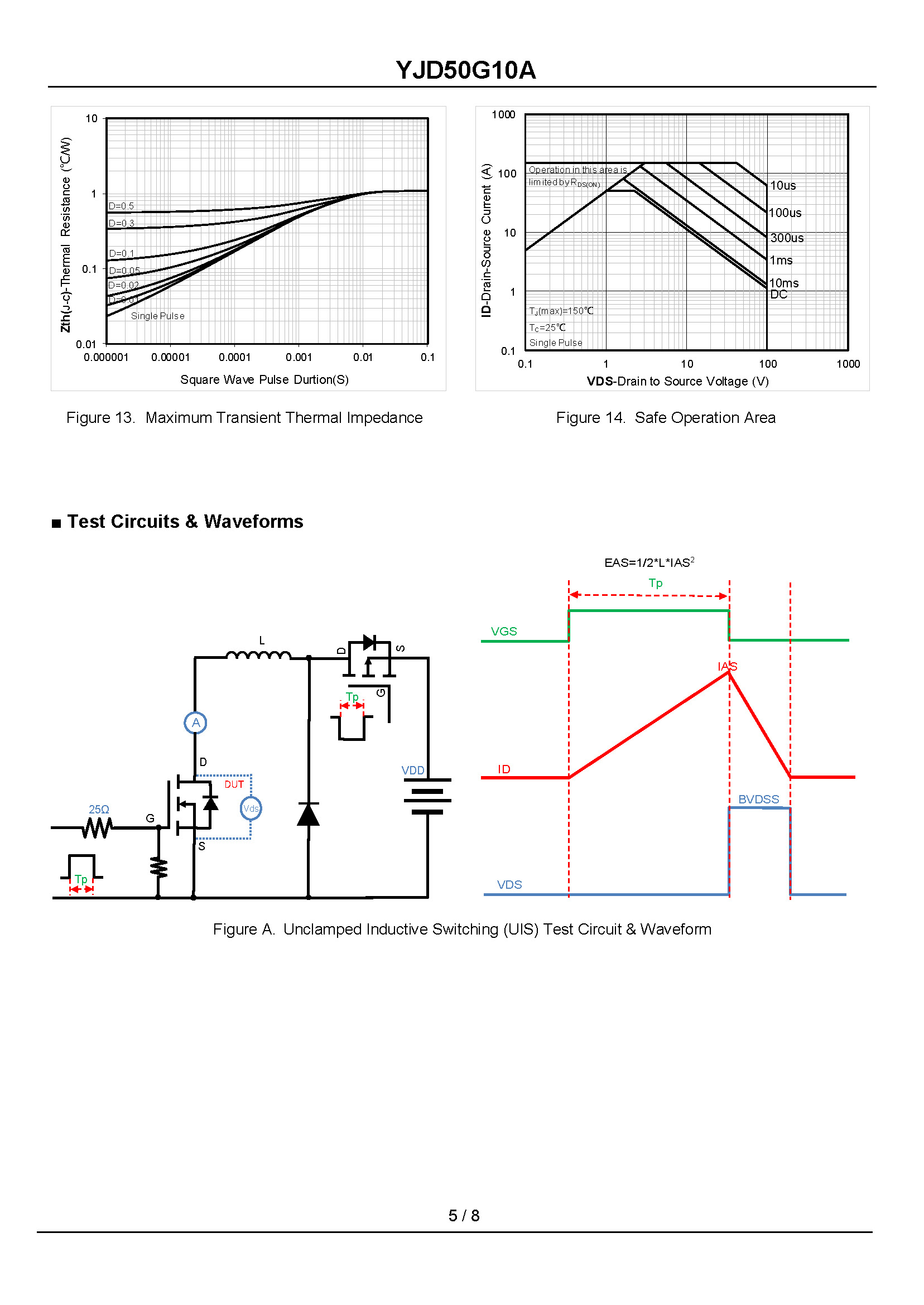 YJD50G10A

Zth(J-c)-Thermal Resistance (°C/W)

10

1

0.1

0.01

D=0.5
D=0.3
D=0.1
D=0.05
D=0.02
D=0.01
Single Pulse

0.000001 0.00001 0.0001 0.001 0.01 0.1

Square Wave Pulse Durtion(S)

Figure 13. Maximum Transient Thermal Impedance

ID-Drain-Source Current (A)

1000

100

10

1

0.1

Operation in this area is limited by $R_{DS(ON)}$

10us
100us
300us
1ms
10ms
DC

$T_J$(max)=150℃
$T_C$=25℃
Single Pulse

0.1 1 10 100 1000

VDS-Drain to Source Voltage (V)

Figure 14. Safe Operation Area

■ Test Circuits & Waveforms

L
D
S
G
Tp
A
D
DUT
Vds
VDD
25Ω
G
S
Tp

EAS=1/2*L*IAS$^2$
Tp
VGS
IAS
ID
BVDSS
VDS

Figure A. Unclamped Inductive Switching (UIS) Test Circuit & Waveform

5 / 8